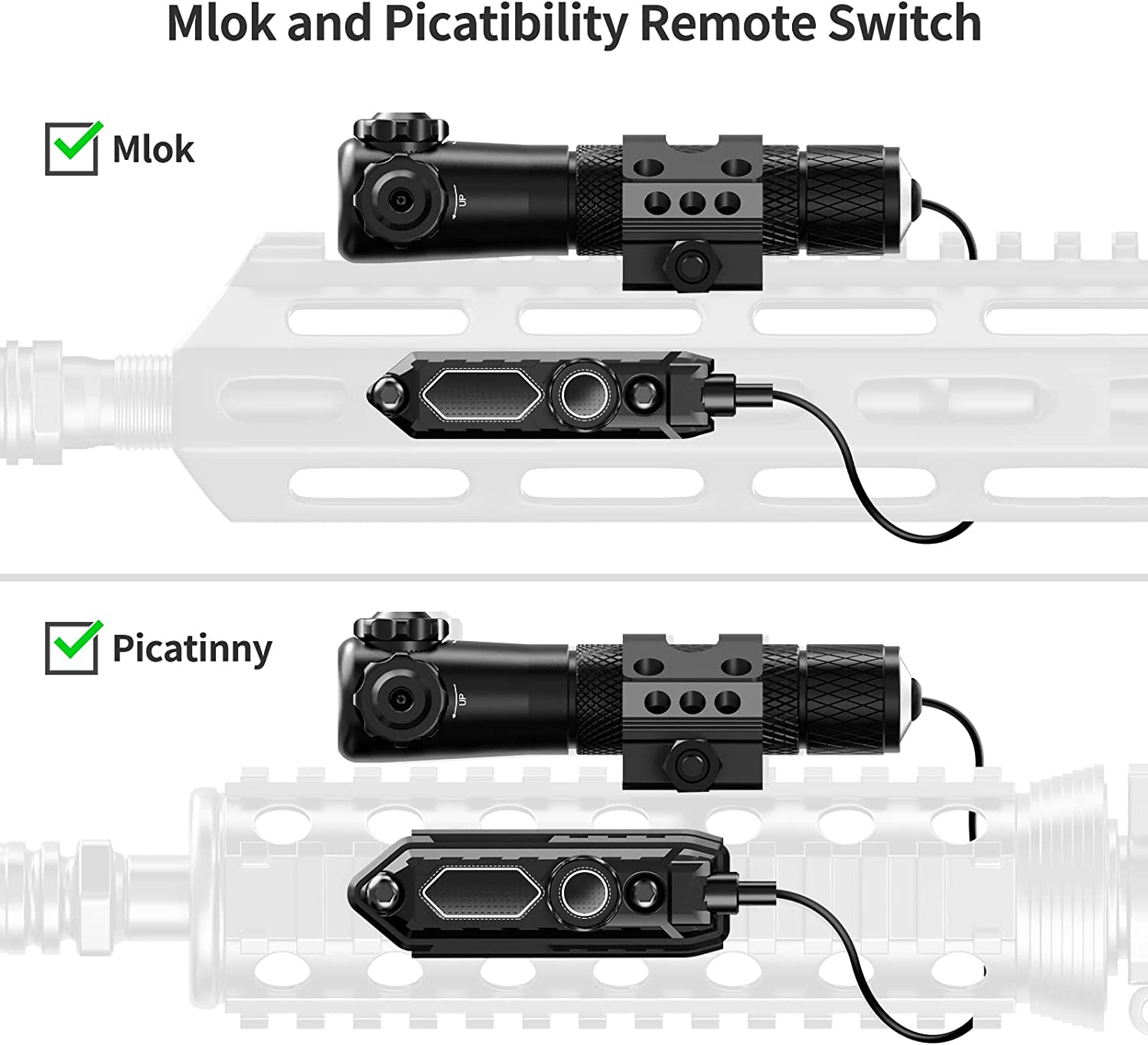 Mlok and Picatibility Remote Switch

Mlok

UP

Picatinny

UP